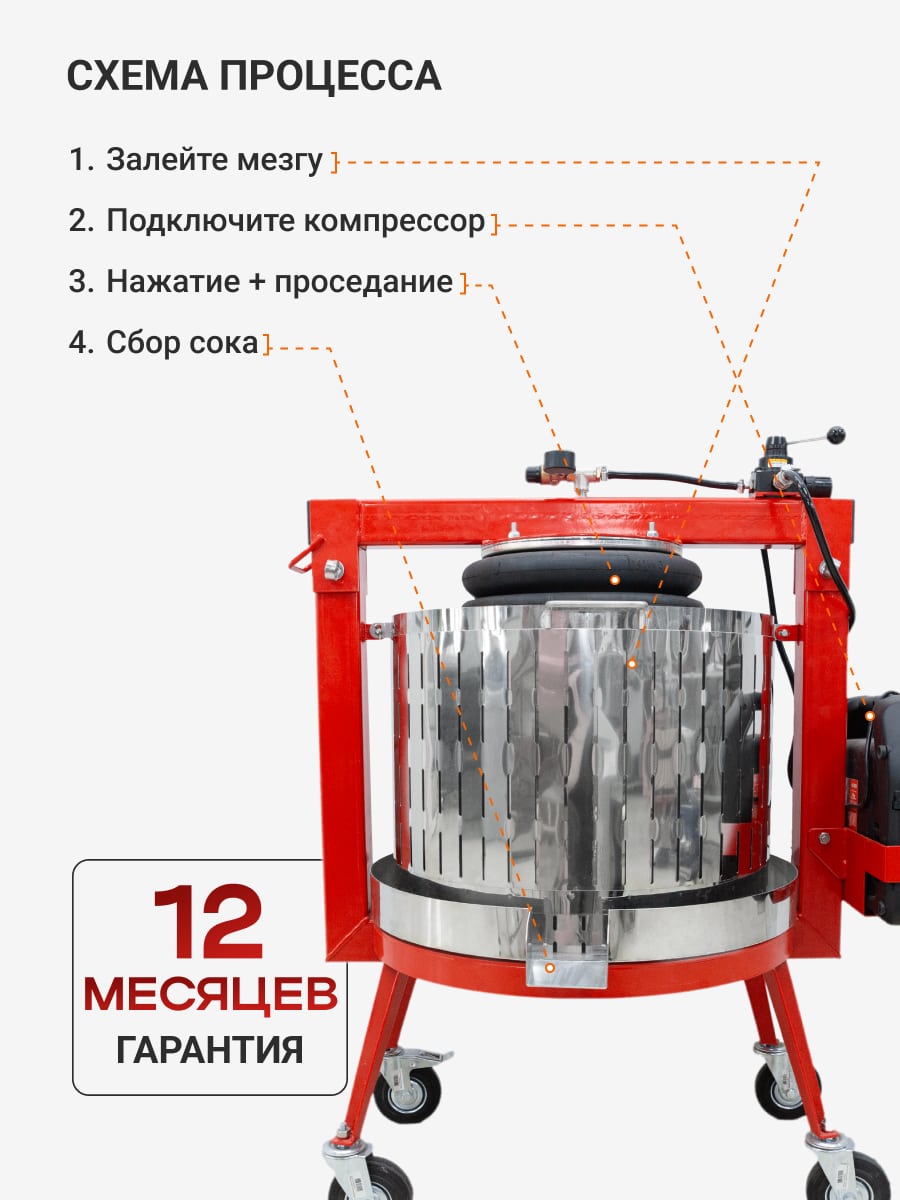 СХЕМА ПРОЦЕССА

1. Залейте мезгу

2. Подключите компрессор

3. Нажатие + проседание

4. Сбор сока

12 МЕСЯЦЕВ ГАРАНТИЯ